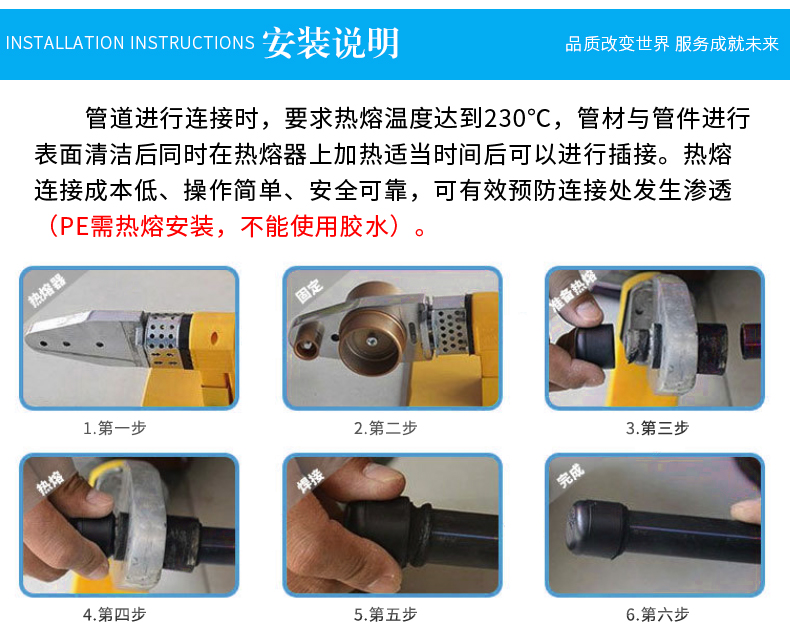 INSTALLATION INSTRUCTIONS 安装说明

品质改变世界 服务成就未来

管道进行连接时，要求热熔温度达到230°C，管材与管件进行表面清洁后同时在热熔器上加热适当时间后可以进行插接。热熔连接成本低、操作简单、安全可靠，可有效预防连接处发生渗透（PE需热熔安装，不能使用胶水）。

热熔器

1.第一步

固定

2.第二步

准备热熔

3.第三步

热熔

4.第四步

焊接

5.第五步

完成

6.第六步